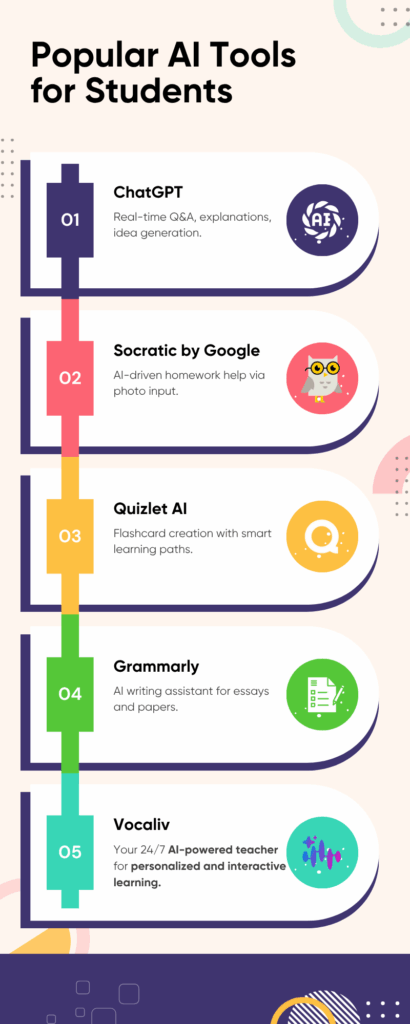 Popular AI Tools for Students

01
ChatGPT
Real-time Q&A, explanations, idea generation.
AI

02
Socratic by Google
AI-driven homework help via photo input.

03
Quizlet AI
Flashcard creation with smart learning paths.

04
Grammarly
AI writing assistant for essays and papers.

05
Vocaliv
Your 24/7 AI-powered teacher for personalized and interactive learning.